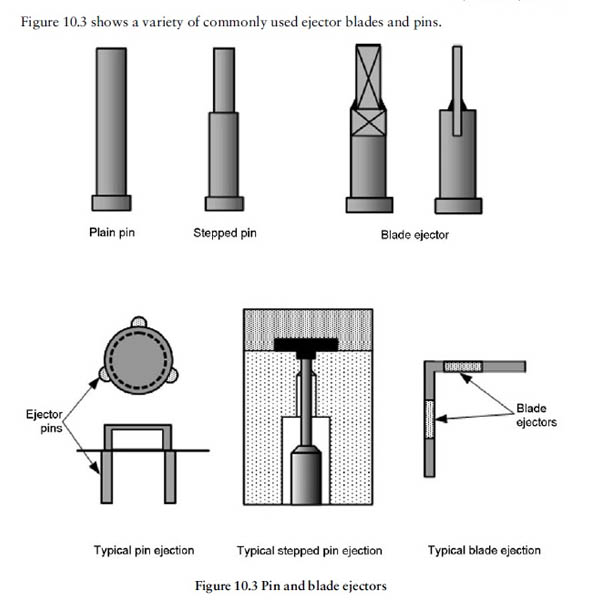 Figure 10.3 shows a variety of commonly used ejector blades and pins.

Plain pin

Stepped pin

Blade ejector

Ejector pins

Blade ejectors

Typical pin ejection

Typical stepped pin ejection

Typical blade ejection

Figure 10.3 Pin and blade ejectors